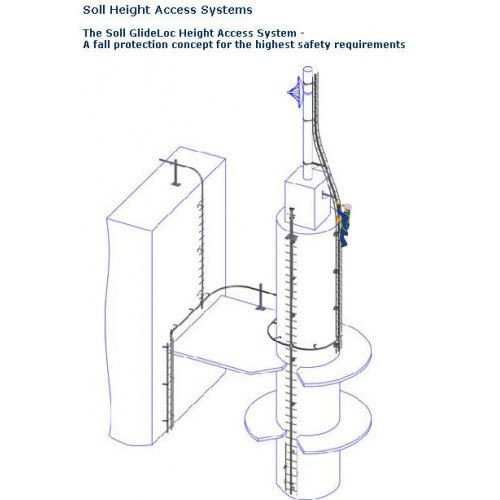 Soll Height Access Systems

The Soll GlideLoc Height Access System -
A fall protection concept for the highest safety requirements