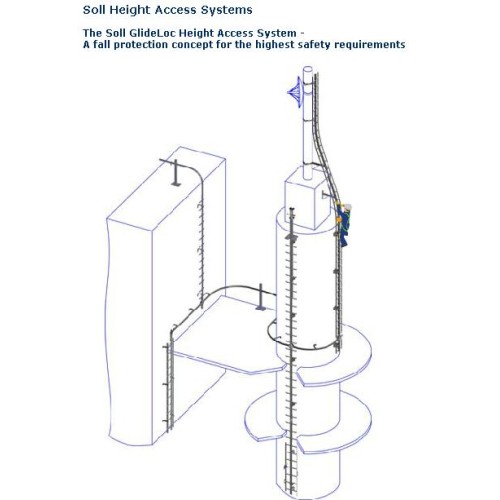 Soll Height Access Systems

The Soll GlideLoc Height Access System -
A fall protection concept for the highest safety requirements